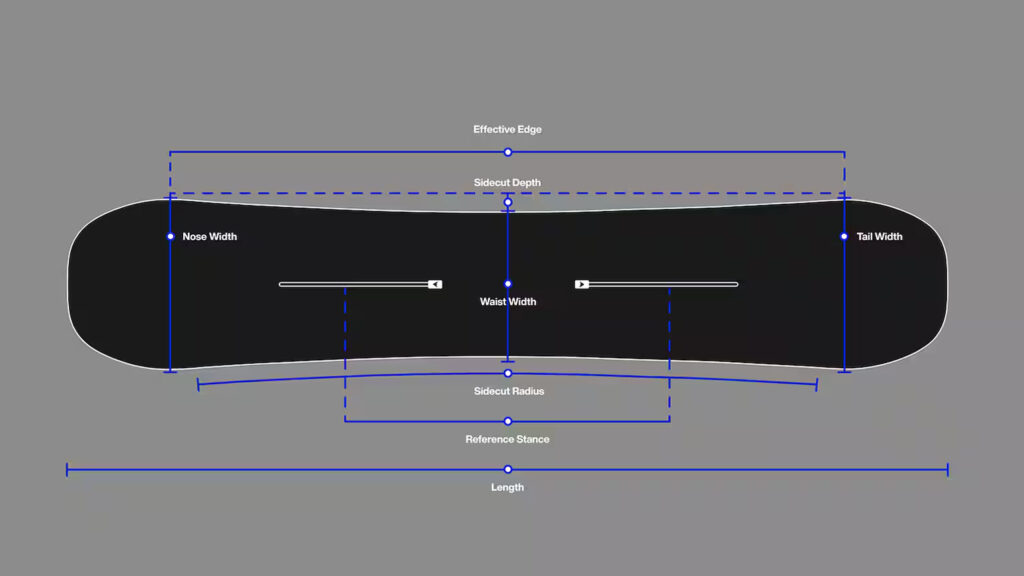 Effective Edge

Sidecut Depth

Nose Width

Tail Width

Waist Width

Sidecut Radius

Reference Stance

Length